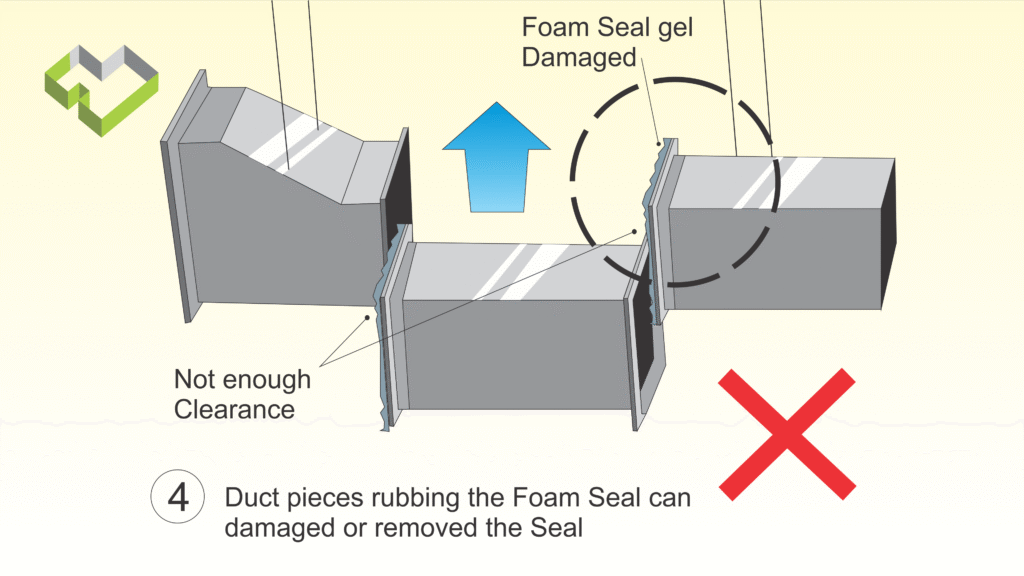 Foam Seal gel Damaged

Not enough Clearance

4 Duct pieces rubbing the Foam Seal can damaged or removed the Seal