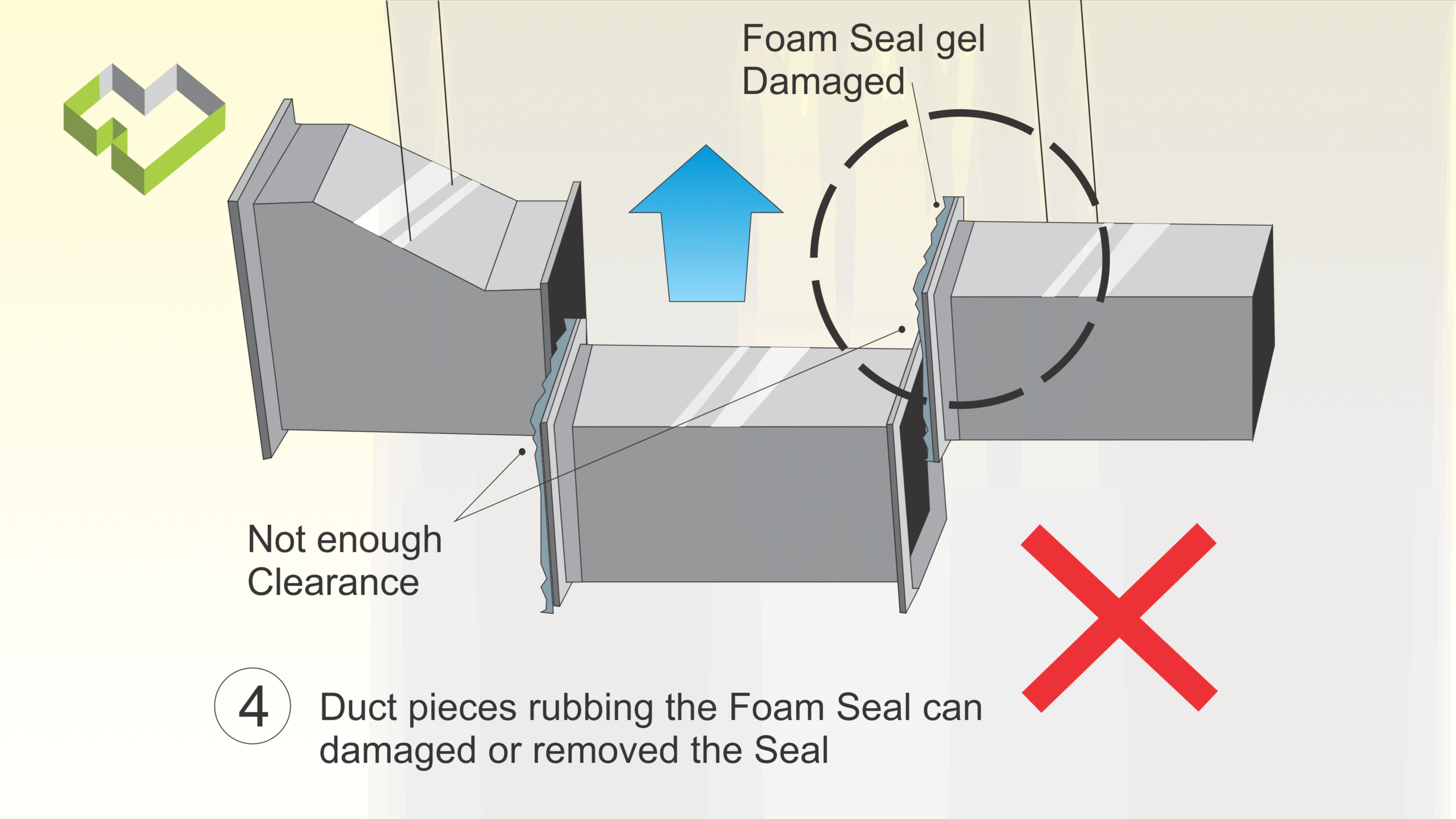 Foam Seal gel
Damaged

Not enough
Clearance

4

Duct pieces rubbing the Foam Seal can damaged or removed the Seal