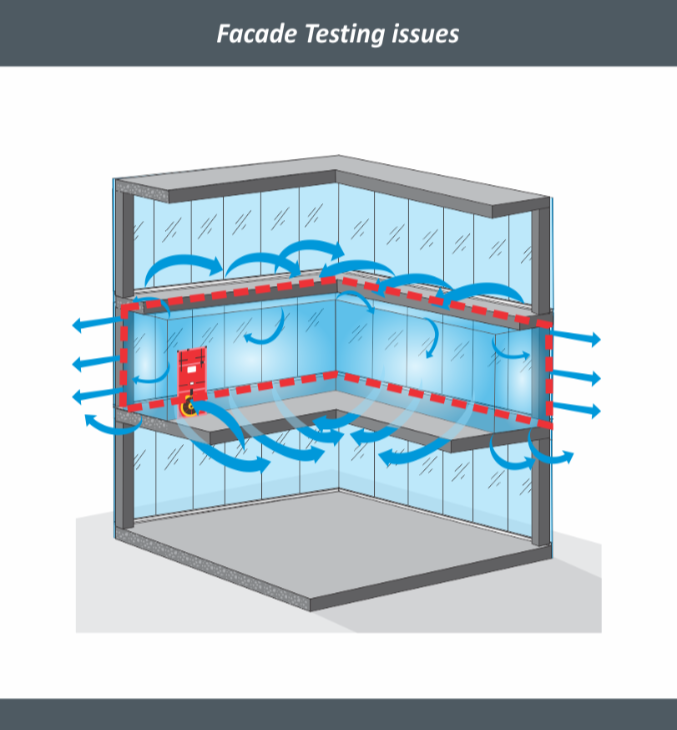 Facade Testing issues